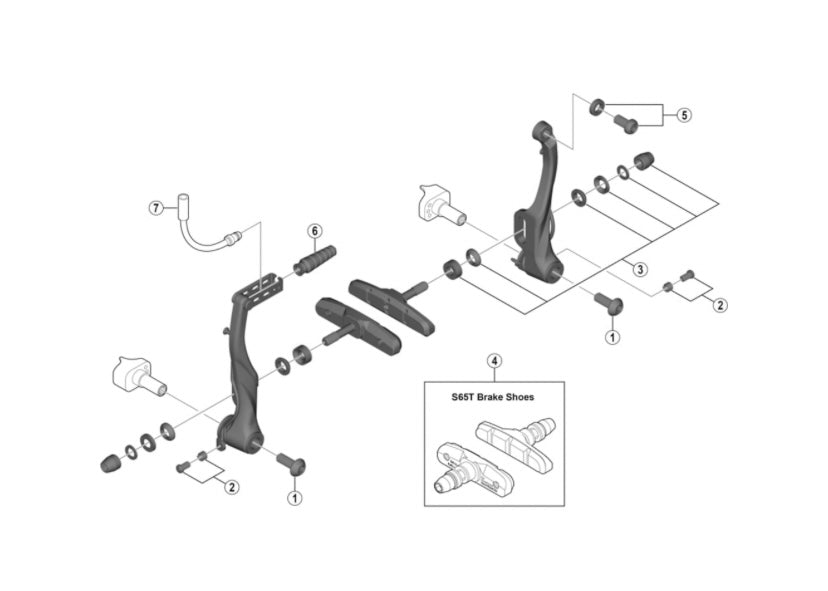 5
7
6
3
2
1
4
S65T Brake Shoes
2
1