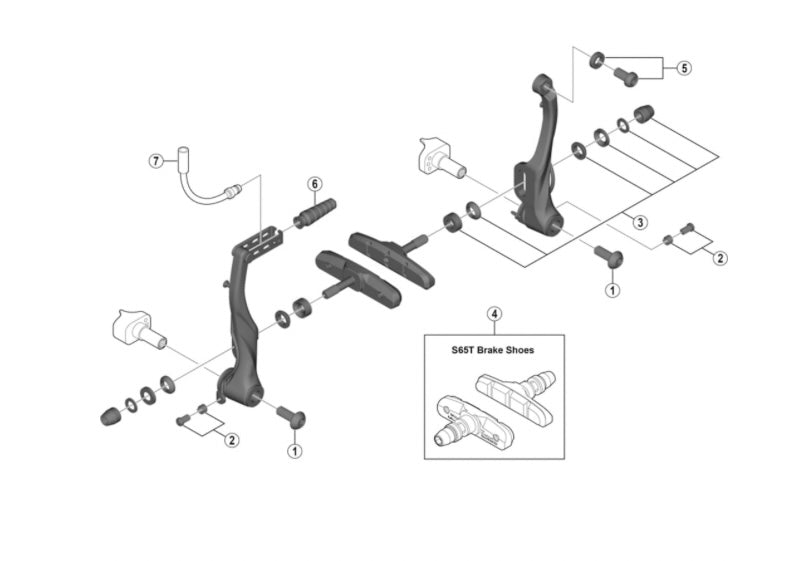 5

7

6

3

2

1

4

S65T Brake Shoes

2

1